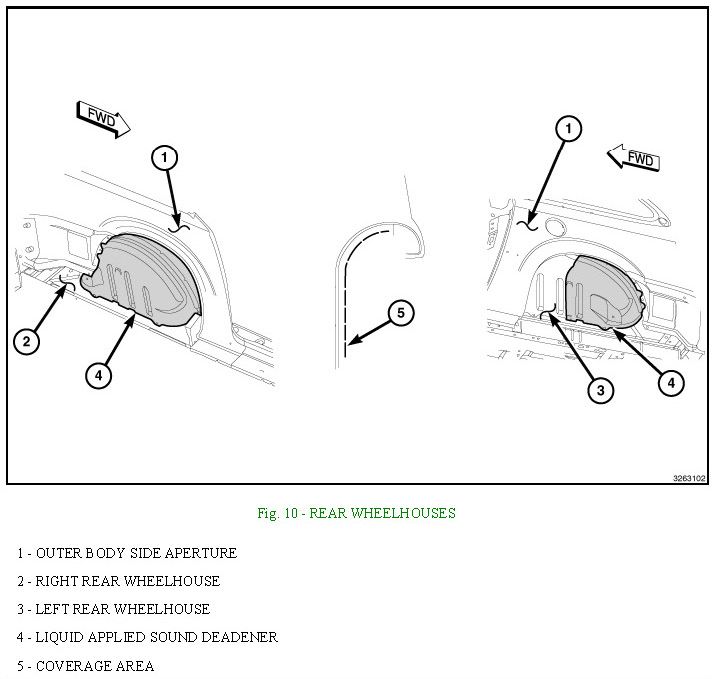 FWD

1

2

4

5

1

FWD

3

4

3263102

Fig. 10 - REAR WHEELHOUSES

1 - OUTER BODY SIDE APERTURE

2 - RIGHT REAR WHEELHOUSE

3 - LEFT REAR WHEELHOUSE

4 - LIQUID APPLIED SOUND DEADENER

5 - COVERAGE AREA