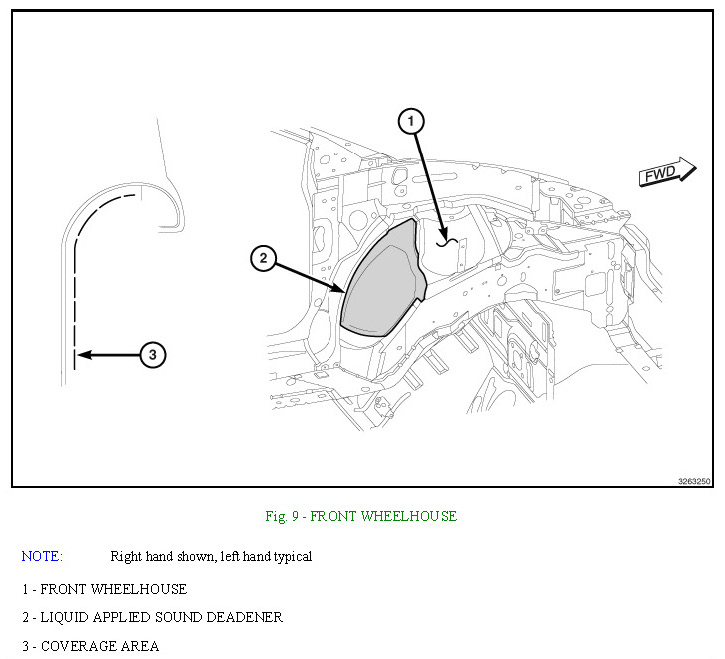 1

FWD

2

3

3263250

Fig. 9 - FRONT WHEELHOUSE

NOTE: Right hand shown, left hand typical

1 - FRONT WHEELHOUSE

2 - LIQUID APPLIED SOUND DEADENER

3 - COVERAGE AREA