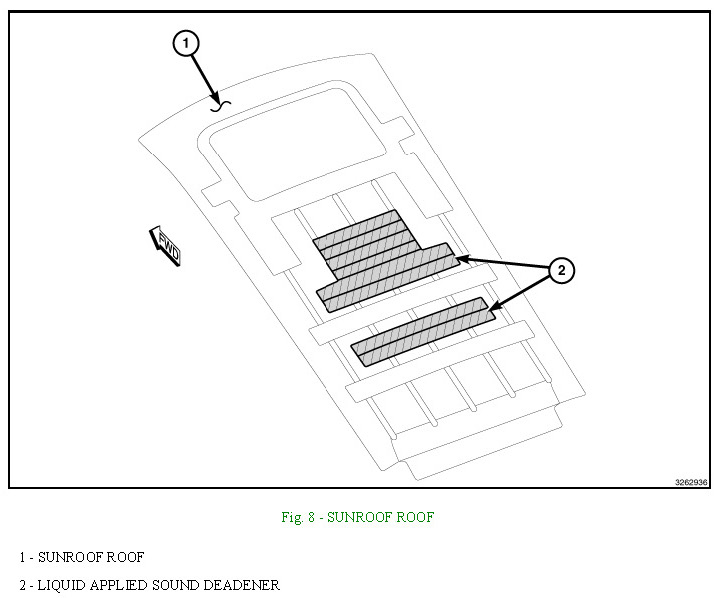 1

FWD

2

3262936

Fig. 8 - SUNROOF ROOF

1 - SUNROOF ROOF

2 - LIQUID APPLIED SOUND DEADENER