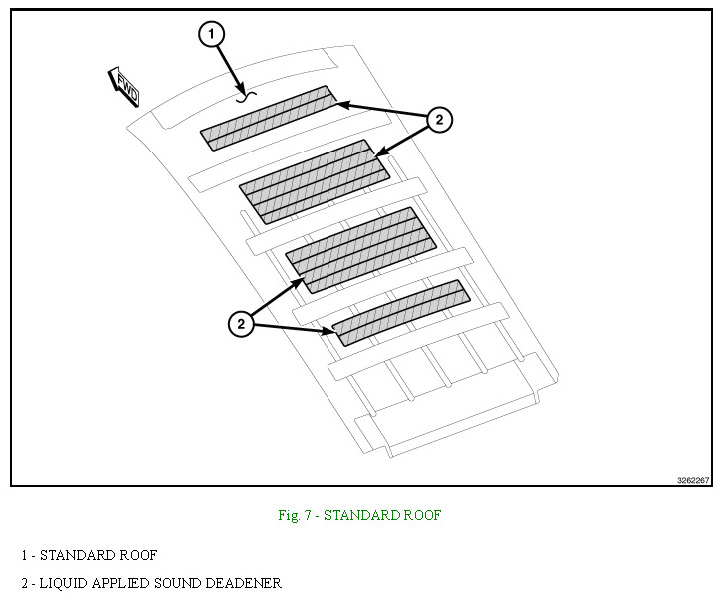 1

FWD

2

2

3262267

Fig. 7 - STANDARD ROOF

1 - STANDARD ROOF

2 - LIQUID APPLIED SOUND DEADENER