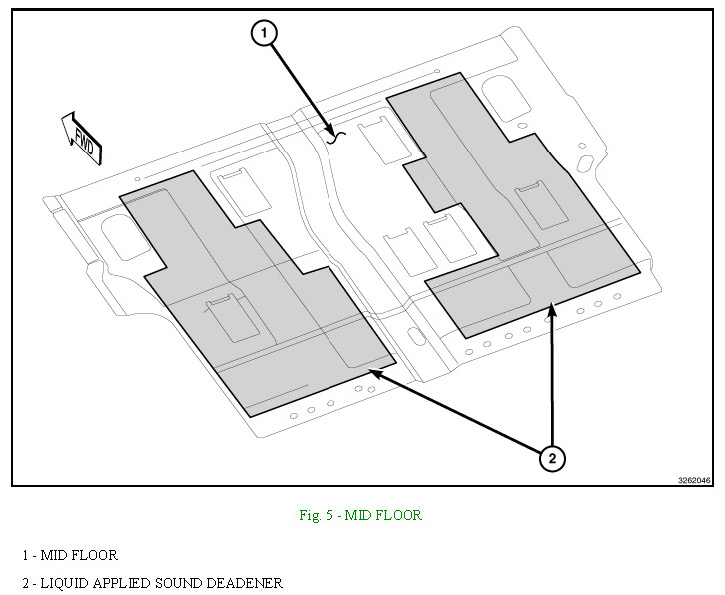 1

FWD

2

3262046

Fig. 5 - MID FLOOR

1 - MID FLOOR

2 - LIQUID APPLIED SOUND DEADENER