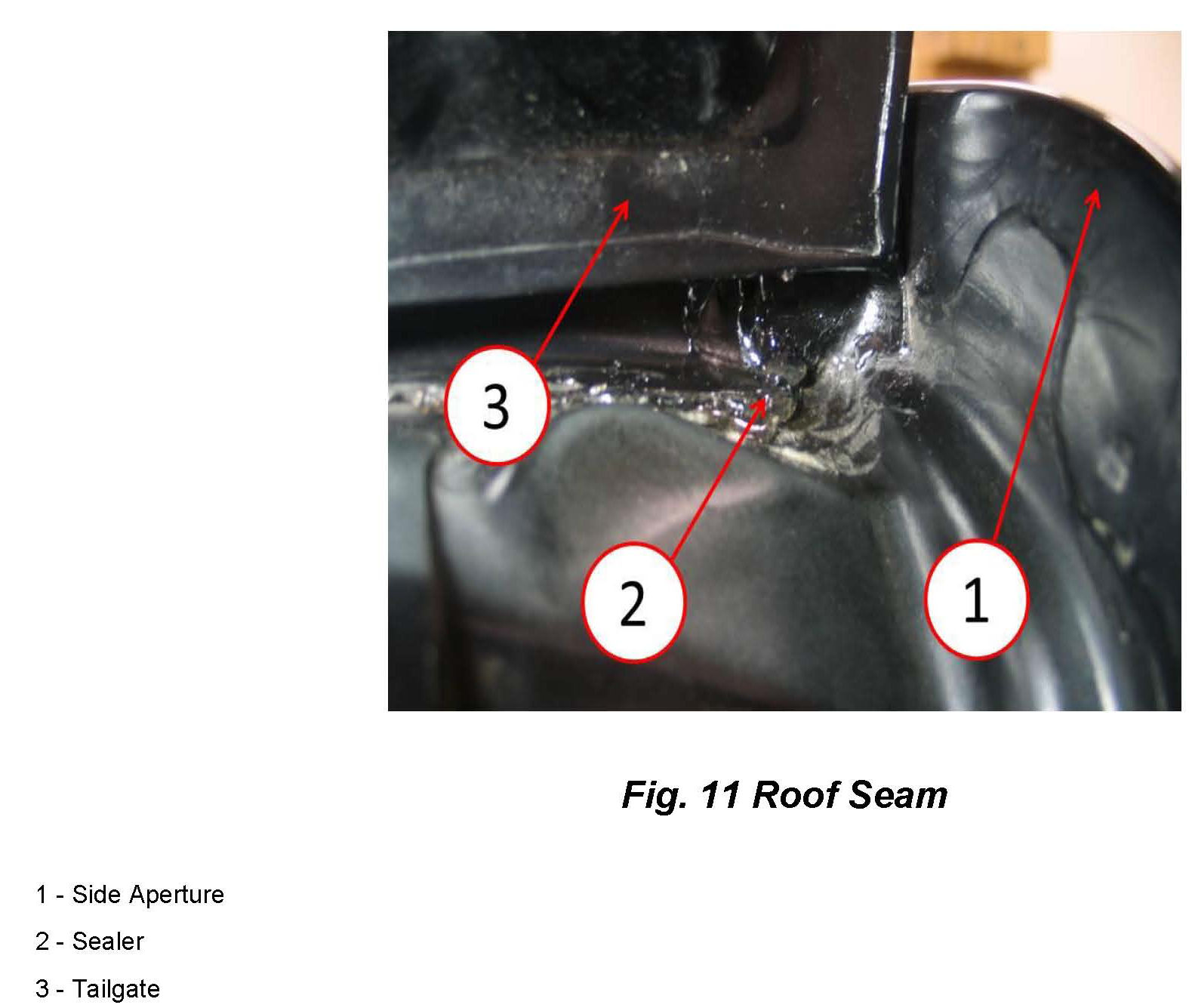 3

2

1

Fig. 11 Roof Seam

1 - Side Aperture

2 - Sealer

3 - Tailgate