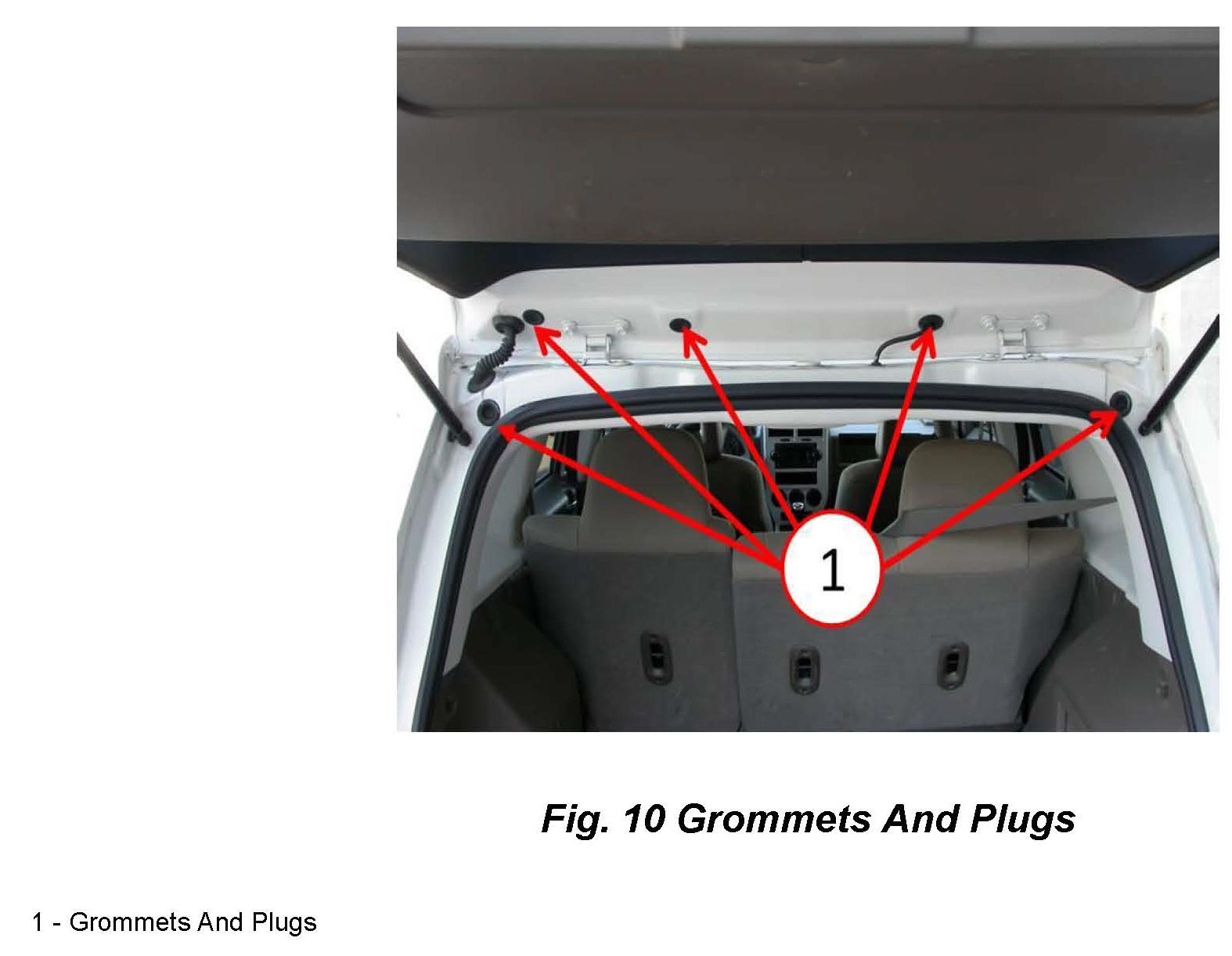 1

Fig. 10 Grommets And Plugs

1 - Grommets And Plugs