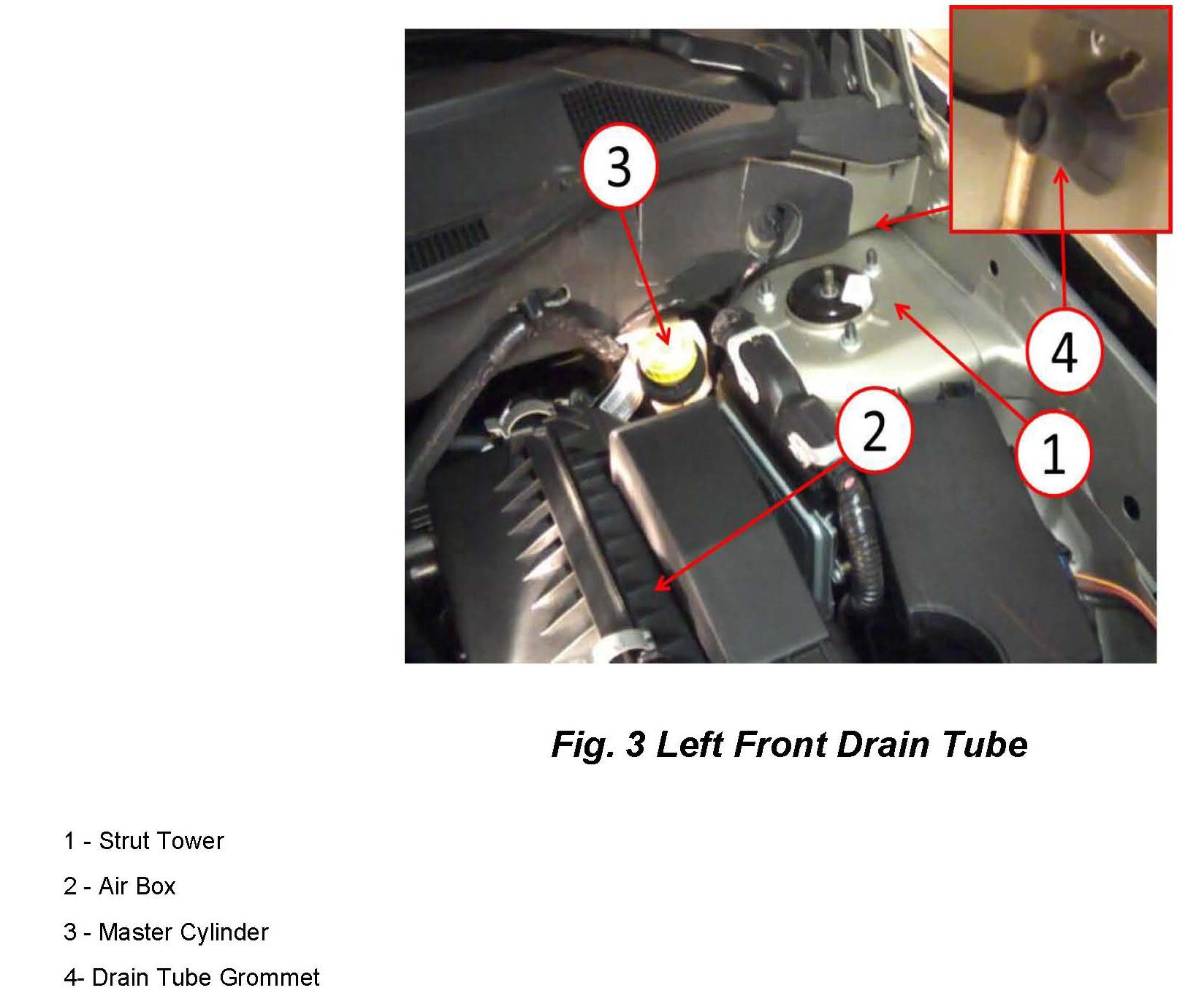 3

4

2

1

Fig. 3 Left Front Drain Tube

1 - Strut Tower

2 - Air Box

3 - Master Cylinder

4- Drain Tube Grommet