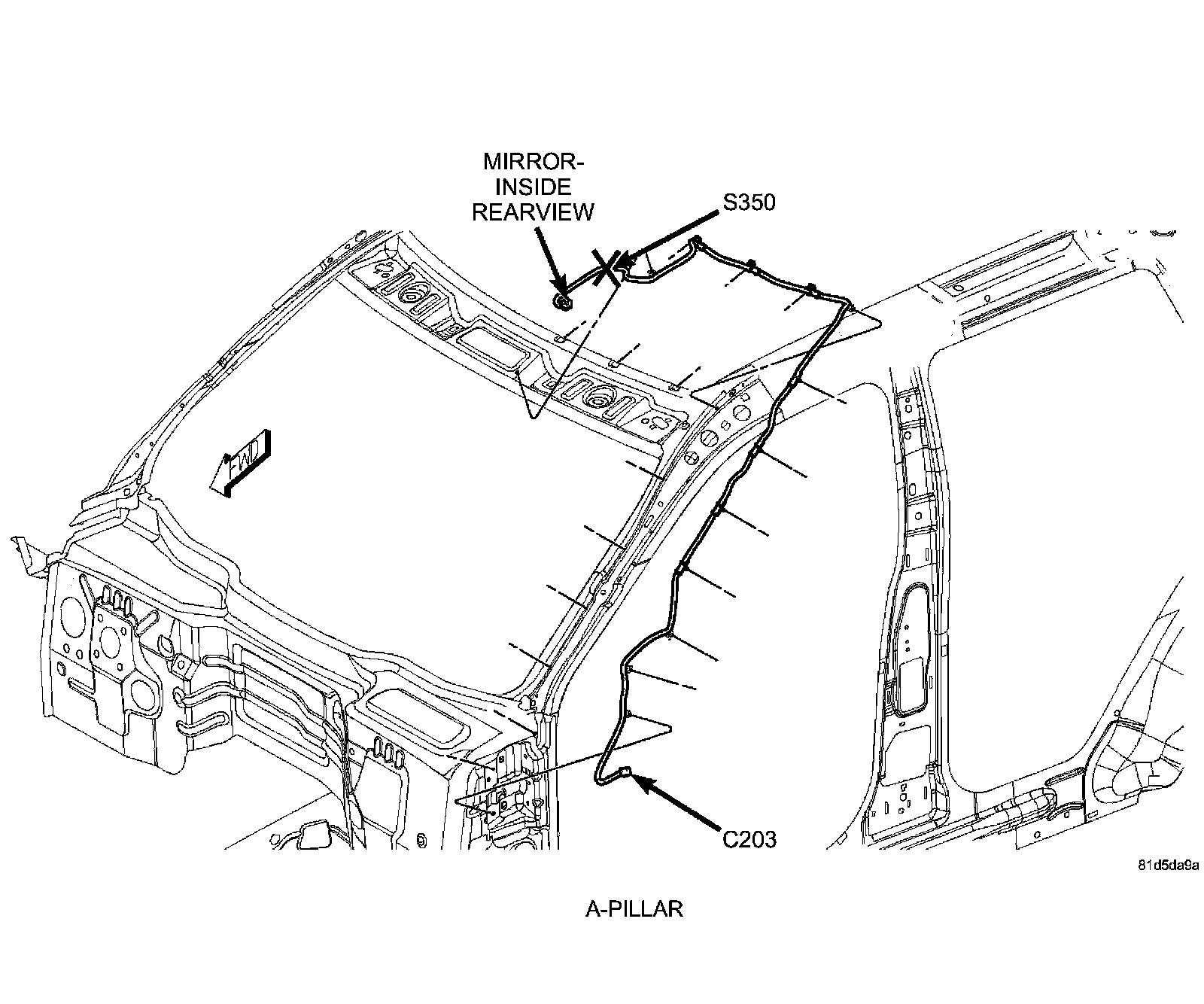 MIRROR-INSIDE REARVIEW

S350

FWD

C203

81d5da9a

A-PILLAR