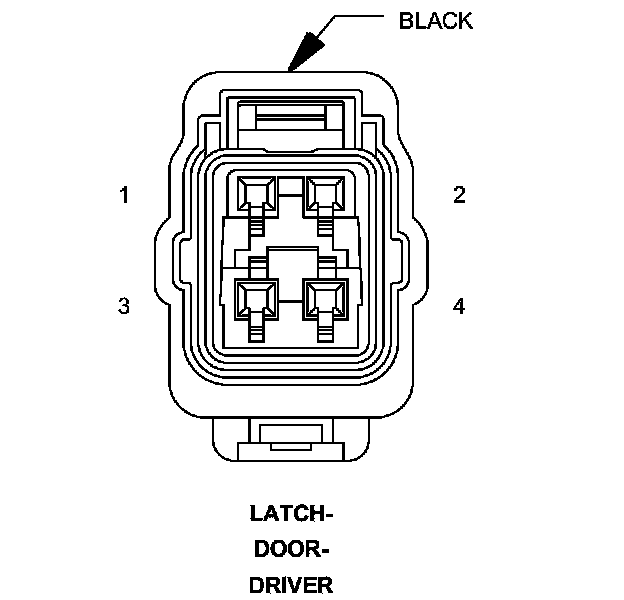 BLACK

1

2

3

4

LATCH-
DOOR-
DRIVER