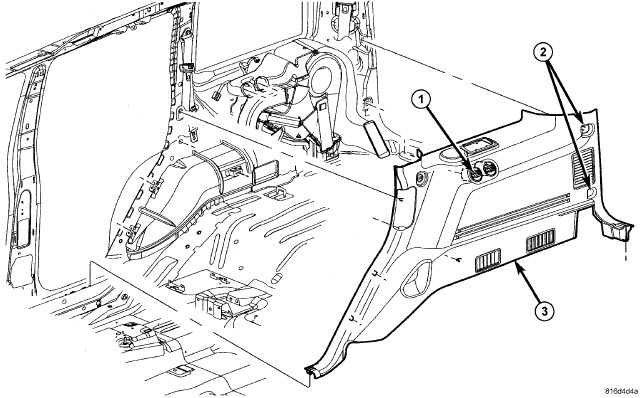 1
2
3
816d4d4a