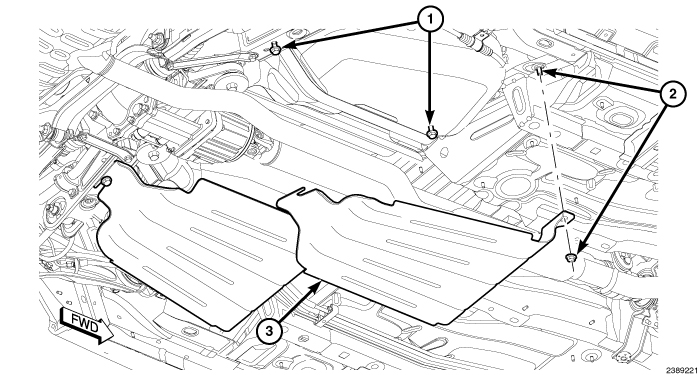 1
2
3
FWD
2389221