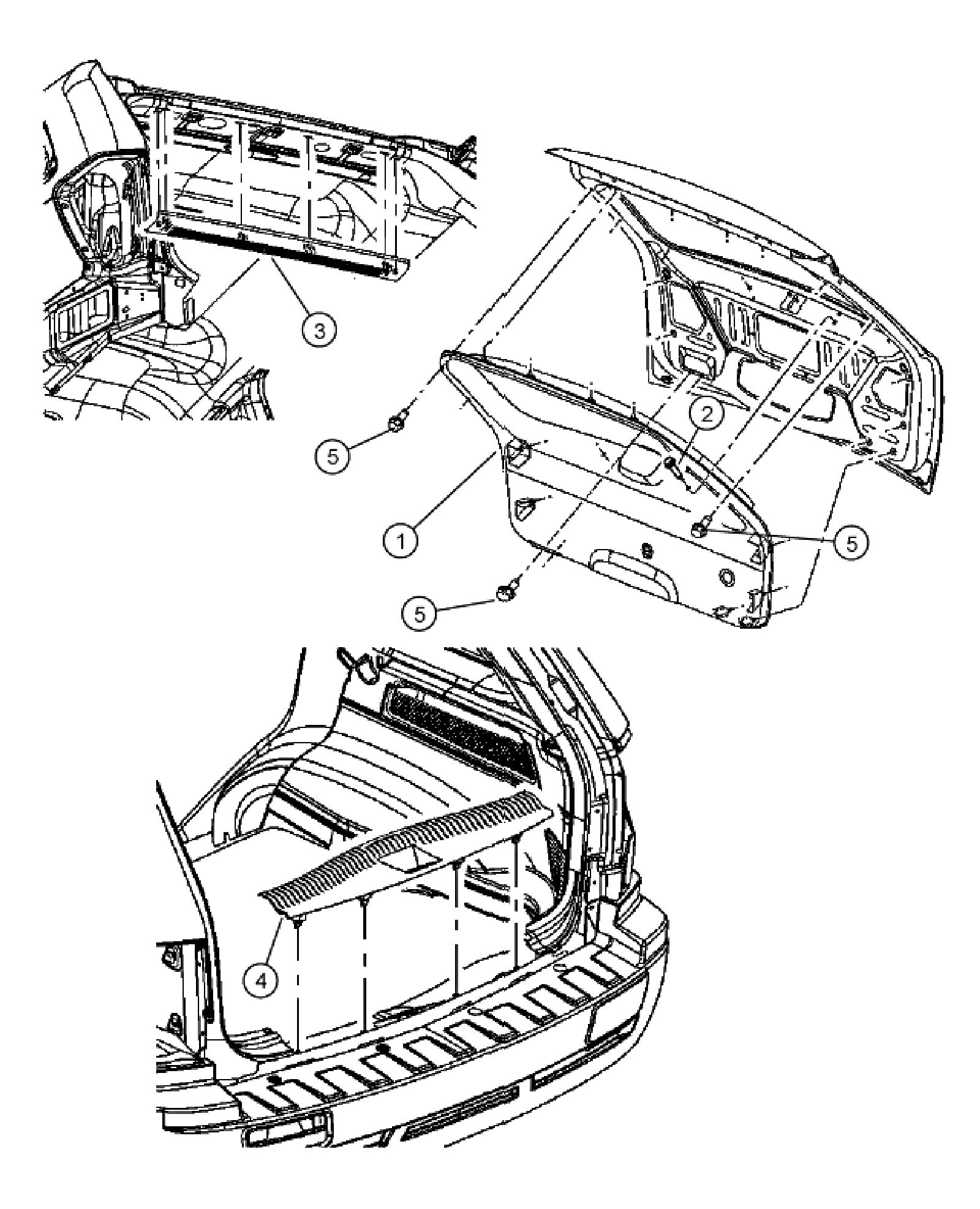 3
2
5
1
5
5
4