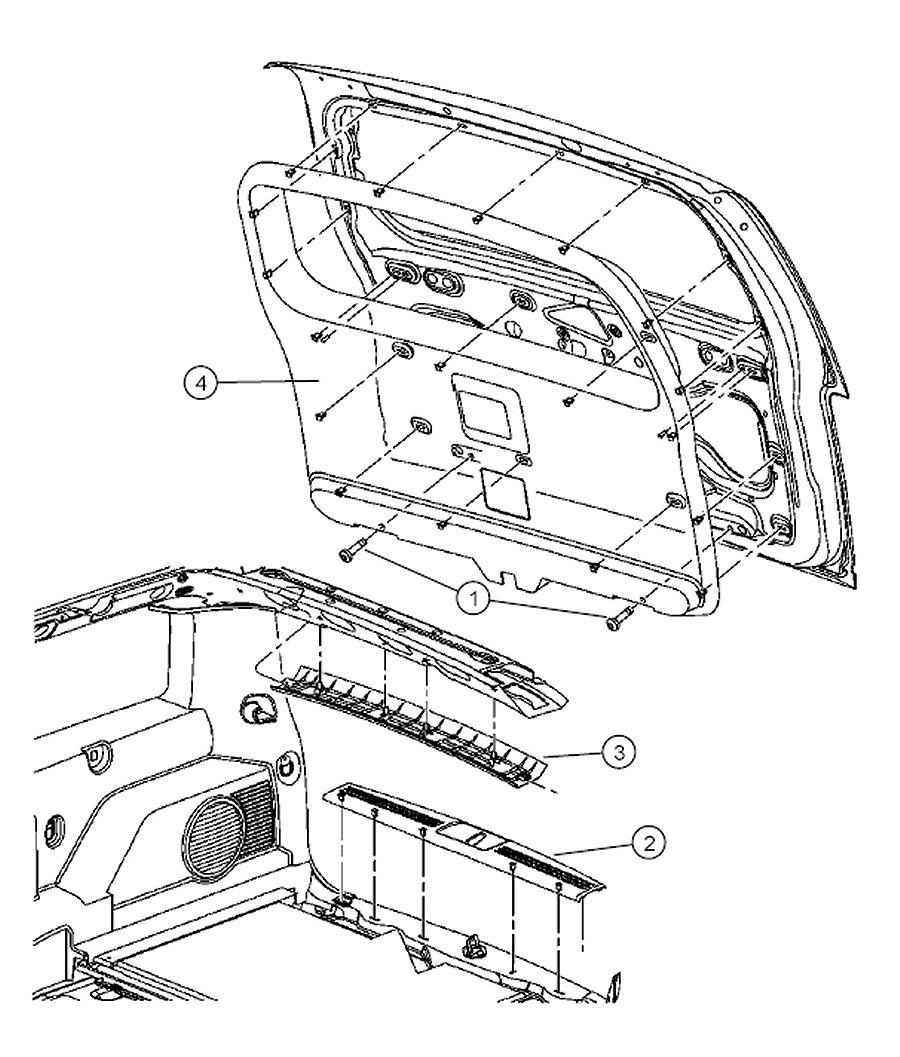 4
1
3
2