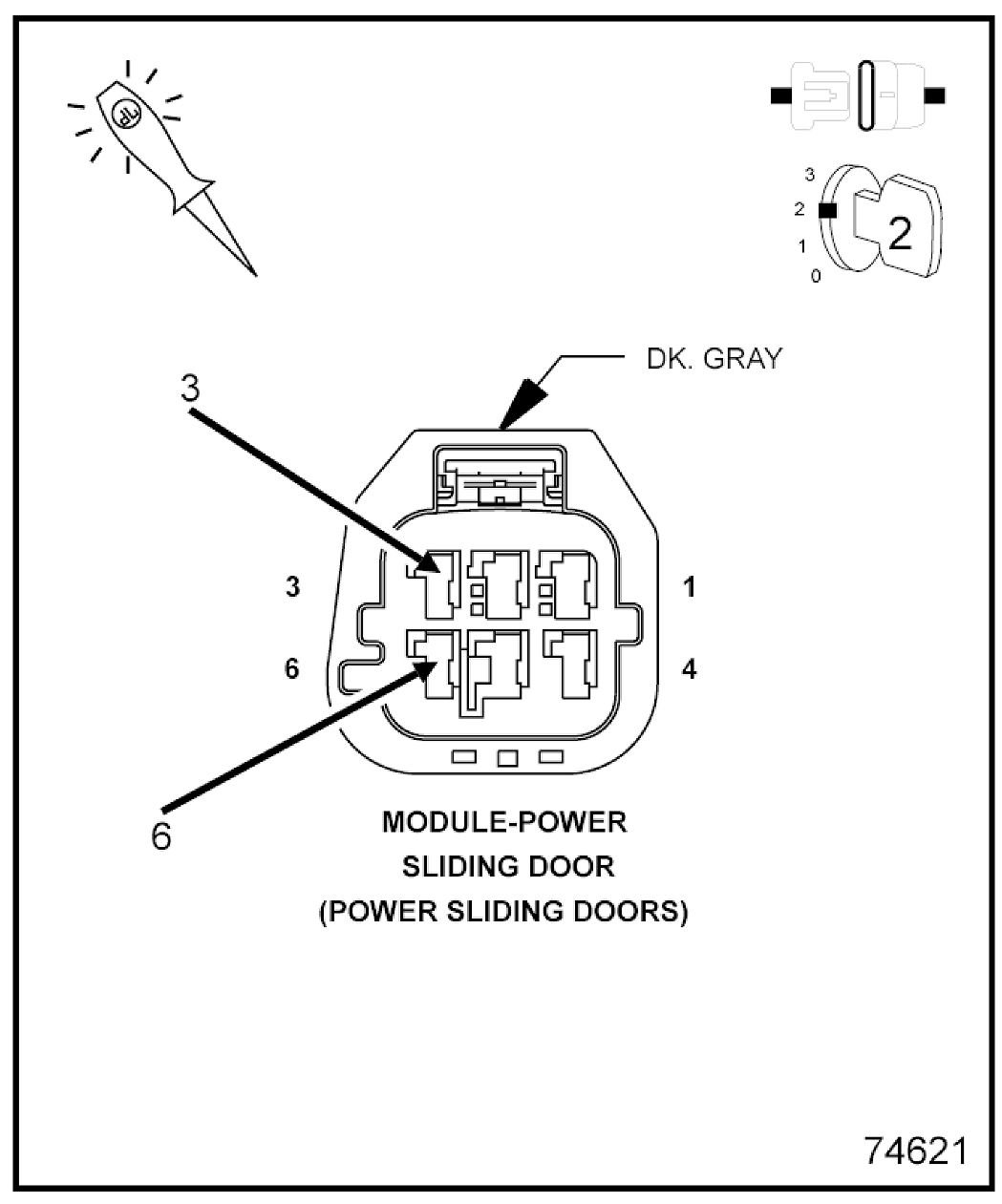 3
2
1
0
2

DK. GRAY

3

3
1
6
4

6

MODULE-POWER
SLIDING DOOR
(POWER SLIDING DOORS)

74621