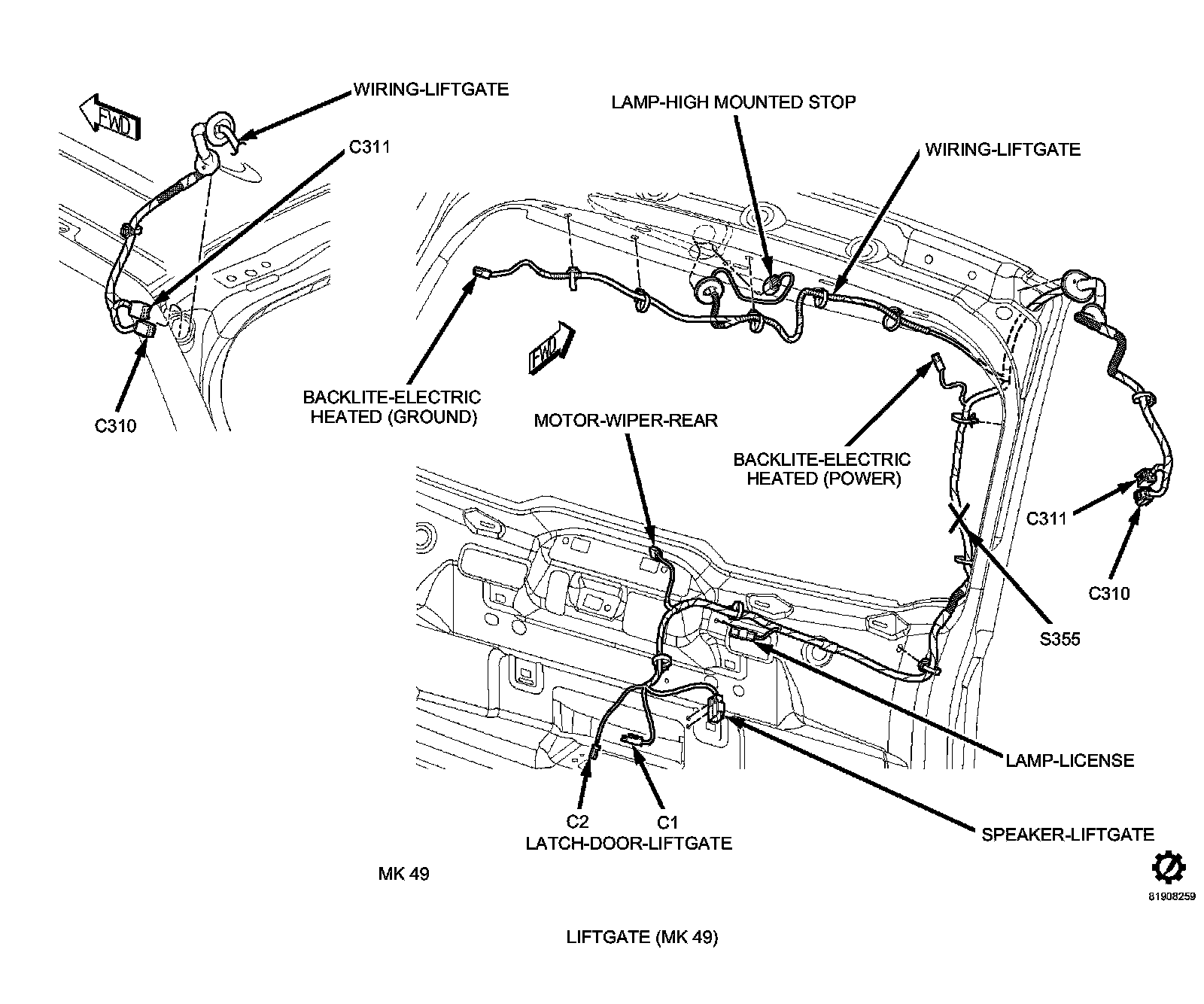 FWD

WIRING-LIFTGATE

C311

C310

LAMP-HIGH MOUNTED STOP

WIRING-LIFTGATE

FWD

BACKLITE-ELECTRIC HEATED (GROUND)

MOTOR-WIPER-REAR

BACKLITE-ELECTRIC HEATED (POWER)

C311

C310

S355

LAMP-LICENSE

SPEAKER-LIFTGATE

C2

C1

LATCH-DOOR-LIFTGATE

MK 49

81908259

LIFTGATE (MK 49)