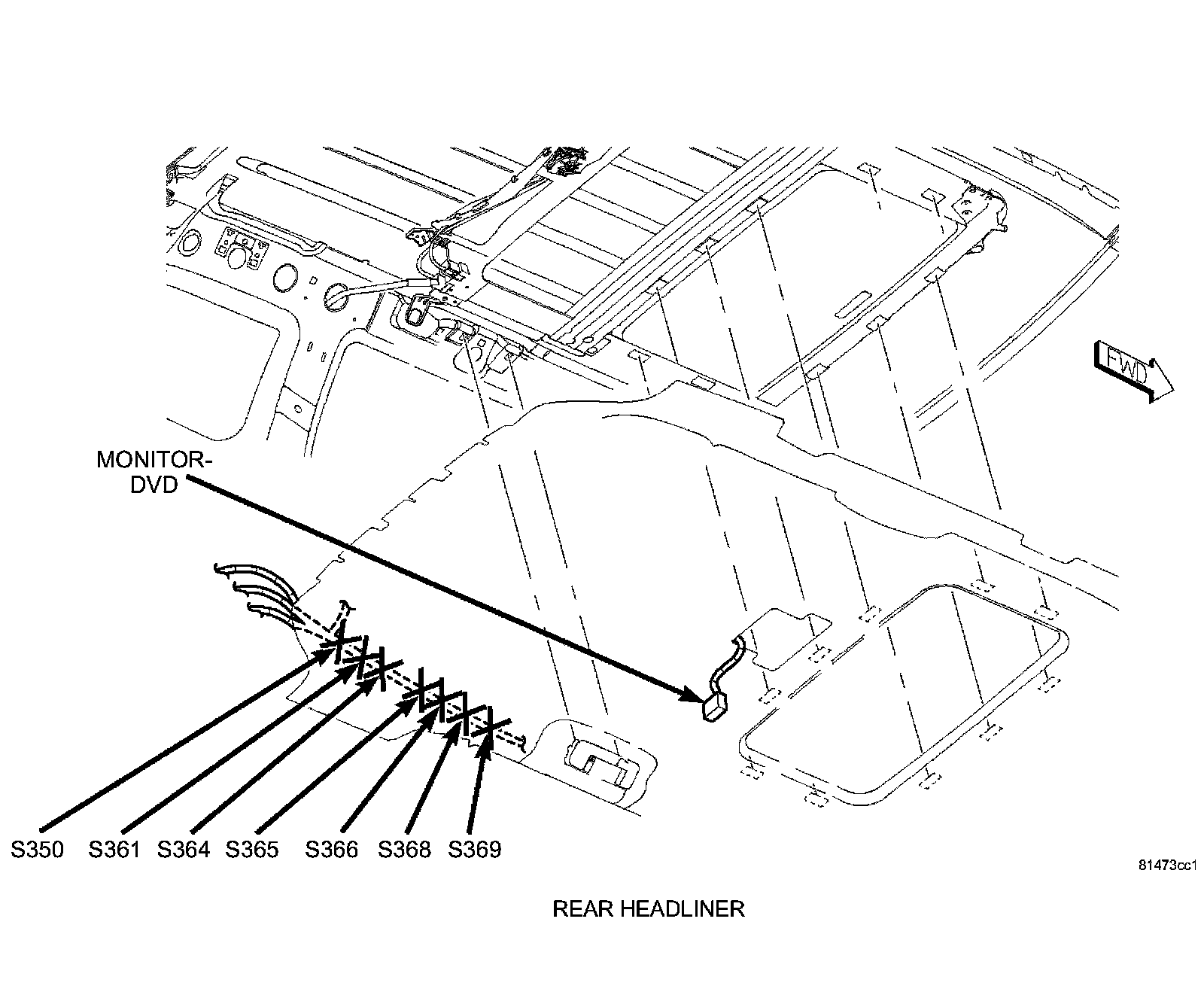 FWD

MONITOR-DVD

S350 S361 S364 S365 S366 S368 S369

81473cc1

REAR HEADLINER