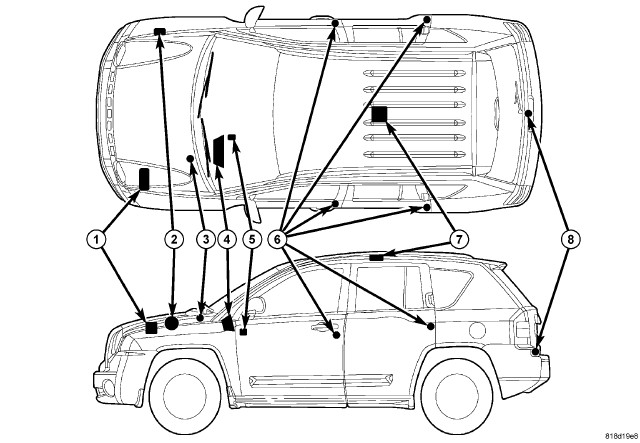 1
2
3
4
5
6
7
8
818d19e8