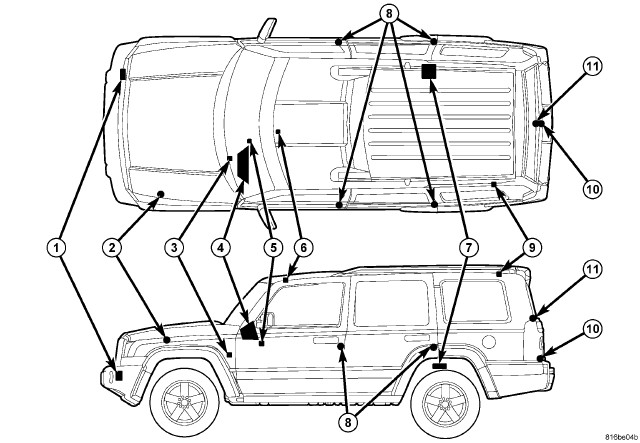 8
11
10
1
2
3
4
5
6
7
9
11
10
8
816be04b