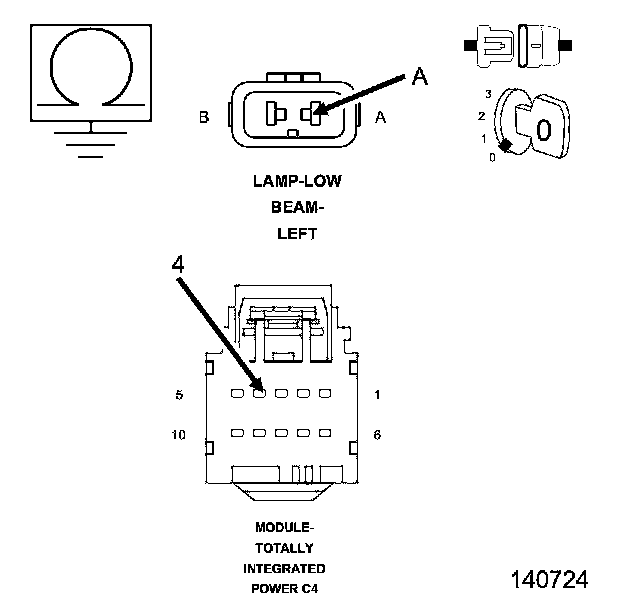 A

B

A

3
2
1
0

0

LAMP-LOW BEAM- LEFT

4

5

1

10

6

MODULE- TOTALLY INTEGRATED POWER C4

140724