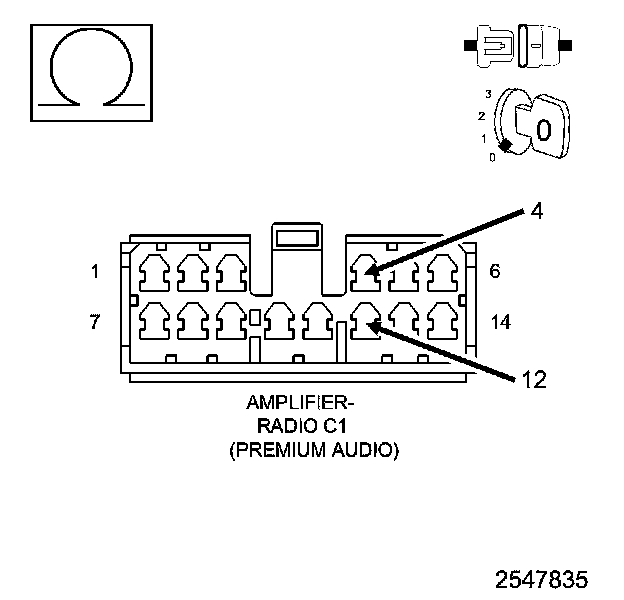 $\Omega$

3
2
1
0
0

4
1
6
7
14
12

AMPLIFIER-
RADIO C1
(PREMIUM AUDIO)

2547835