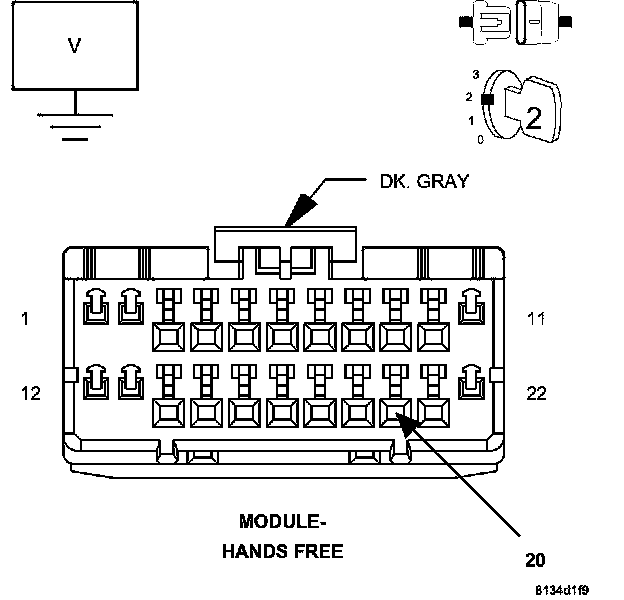 V

3
2
1
0
2

DK. GRAY

1
11
12
22

MODULE-
HANDS FREE

20

8134d1f9