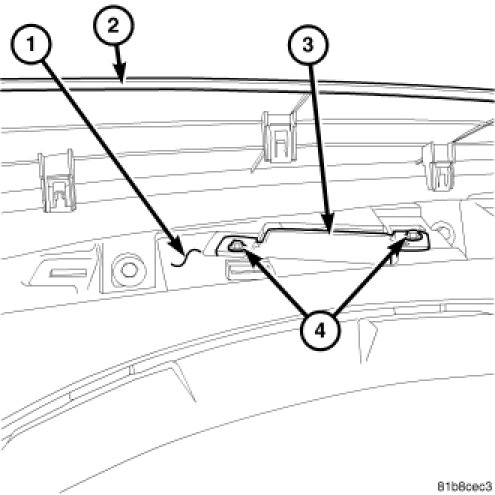 1
2
3
4
81b8cec3