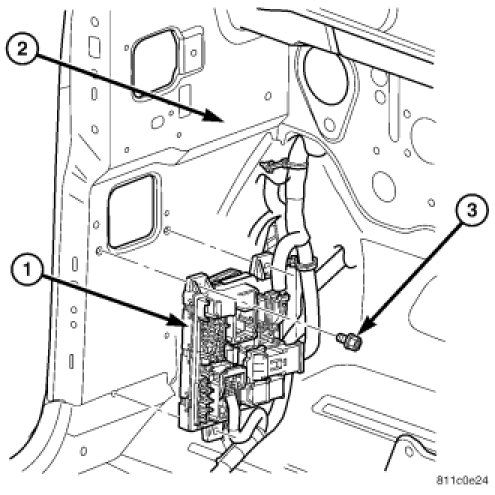 2
3
1
811c0e24