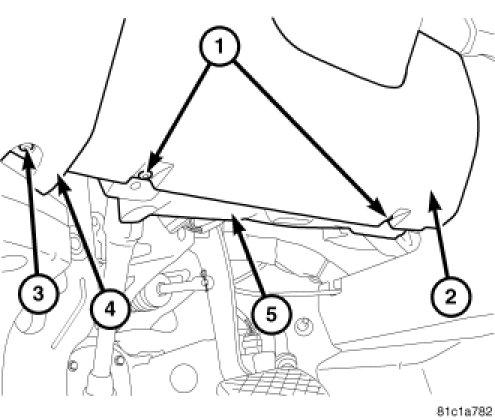 1
3
4
5
2
81c1a782