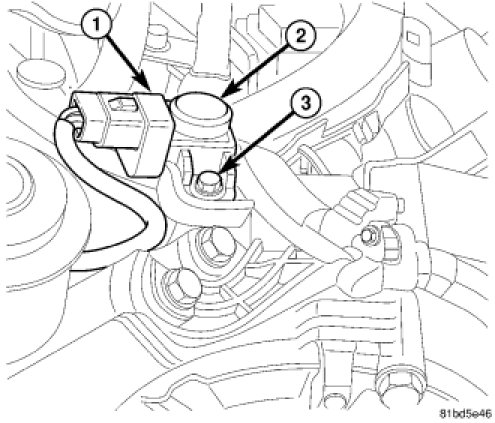 1
2
3
81bd5e46