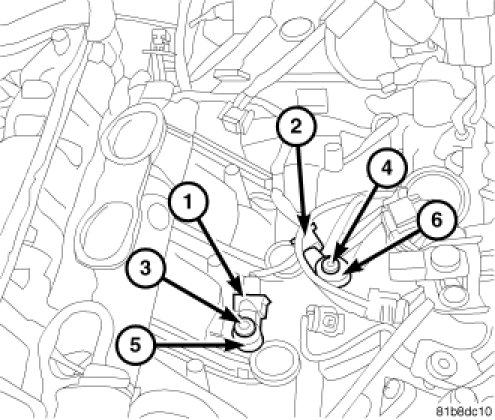 2
4
1
6
3
5
81b8dc10