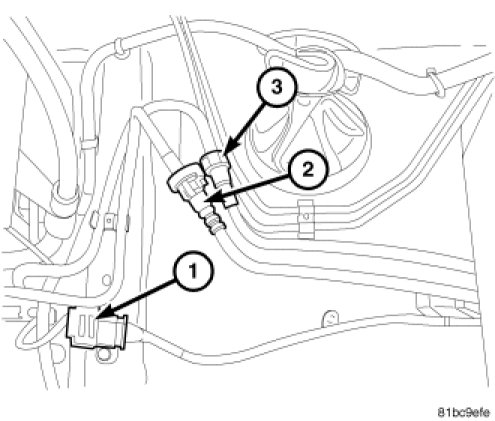 3
2
1
81bc9efe