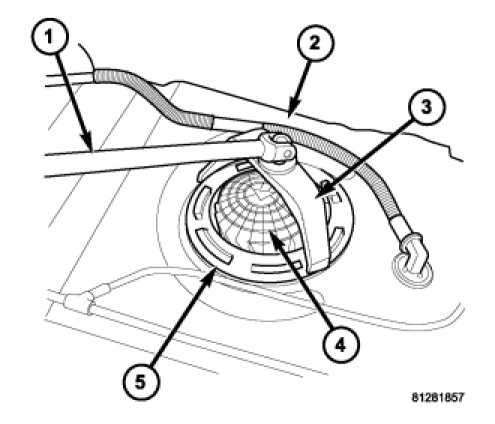 1
2
3
4
5
81281857