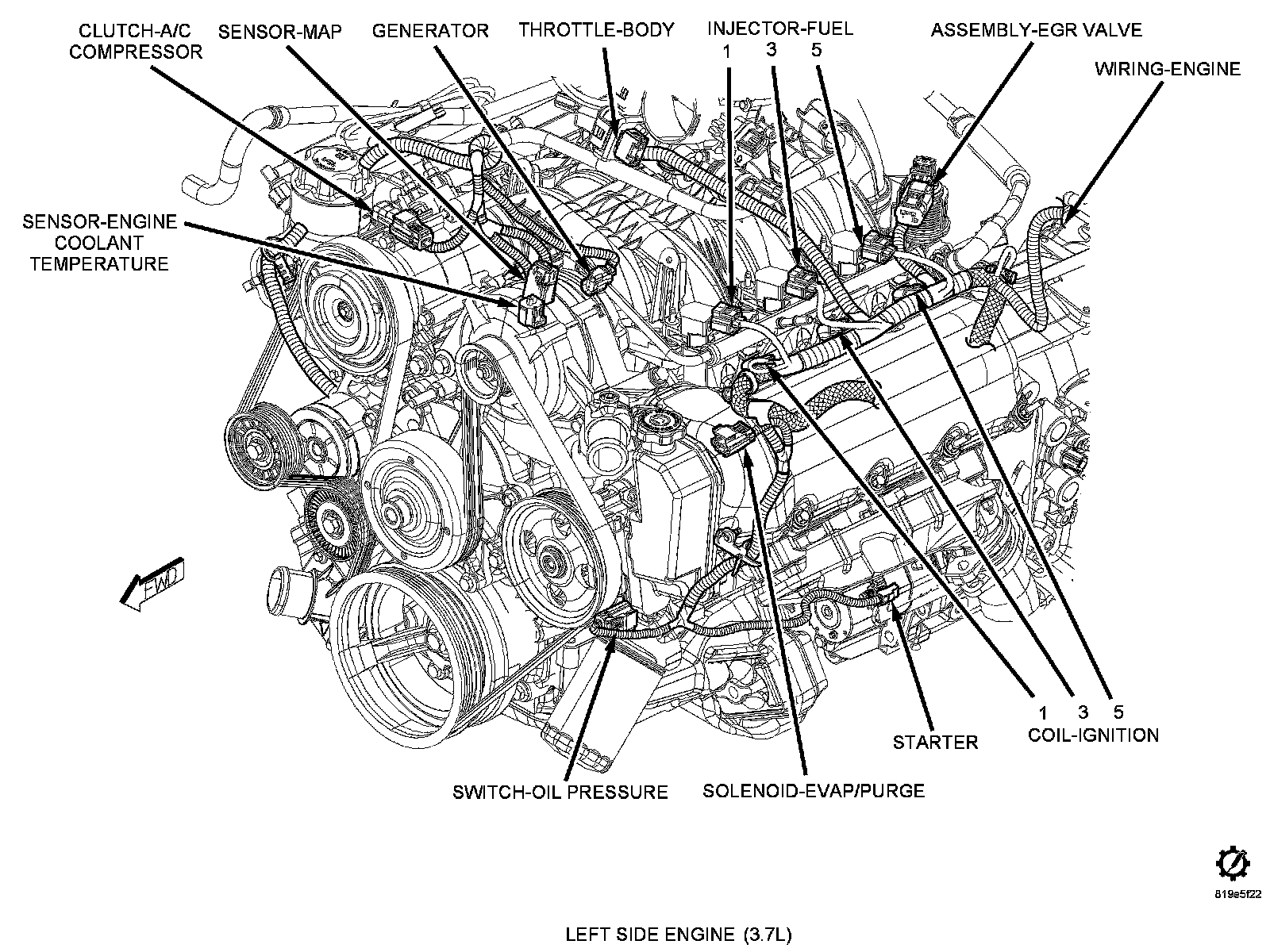 CLUTCH-A/C COMPRESSOR
SENSOR-MAP
GENERATOR
THROTTLE-BODY
INJECTOR-FUEL
1 3 5
ASSEMBLY-EGR VALVE
WIRING-ENGINE
SENSOR-ENGINE COOLANT TEMPERATURE
FWD
1 3 5
COIL-IGNITION
STARTER
SWITCH-OIL PRESSURE
SOLENOID-EVAP/PURGE
819e5f22
LEFT SIDE ENGINE (3.7L)