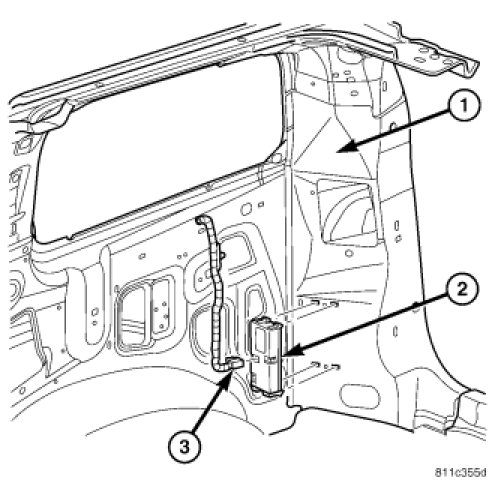 1
2
3
811c355d