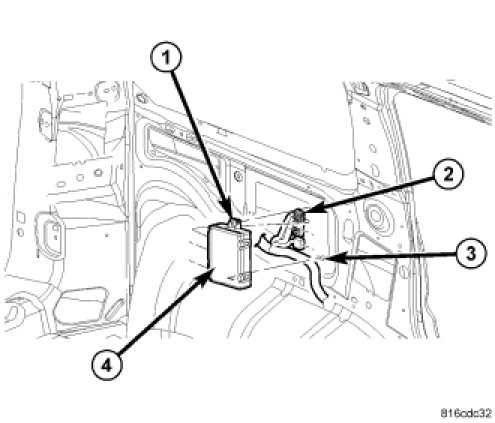 1
2
3
4
816cdc32