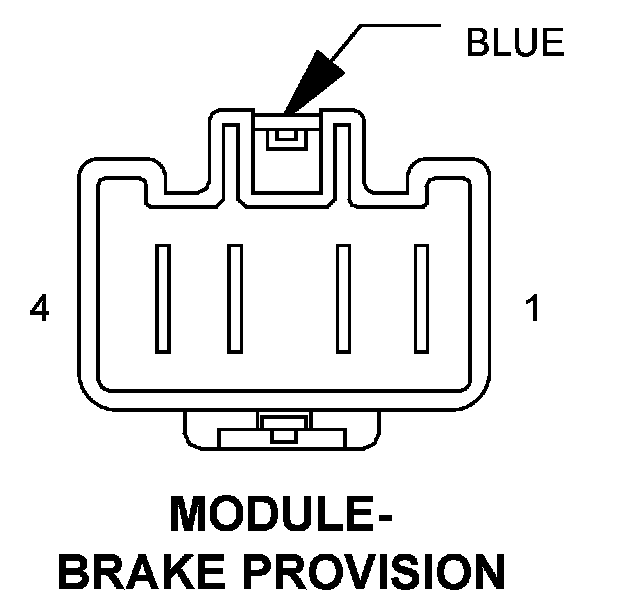 BLUE

4

1

MODULE-
BRAKE PROVISION