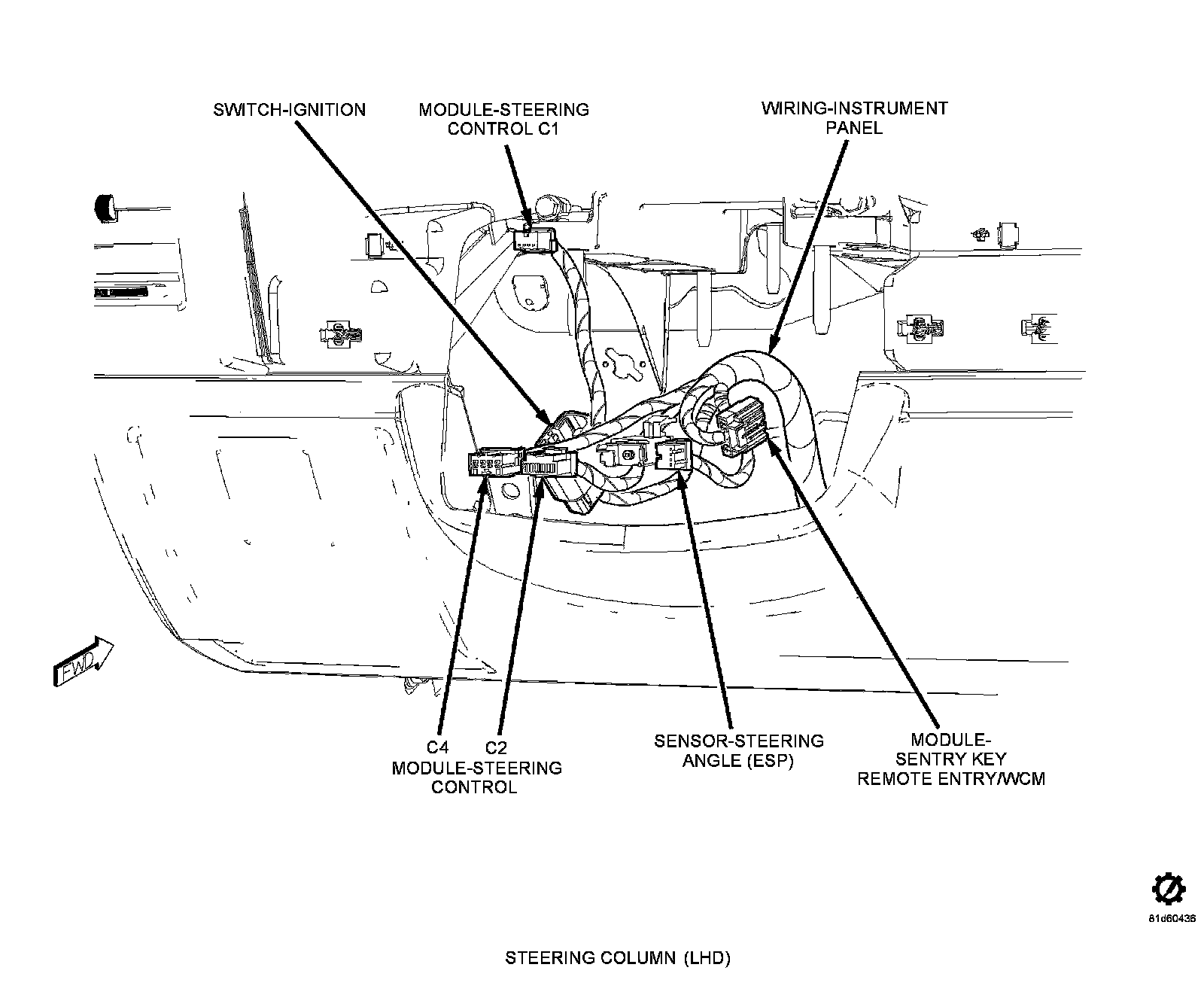 SWITCH-IGNITION

MODULE-STEERING CONTROL C1

WIRING-INSTRUMENT PANEL

FWD

C4

C2

MODULE-STEERING CONTROL

SENSOR-STEERING ANGLE (ESP)

MODULE-SENTRY KEY REMOTE ENTRY/WCM

81d60436

STEERING COLUMN (LHD)