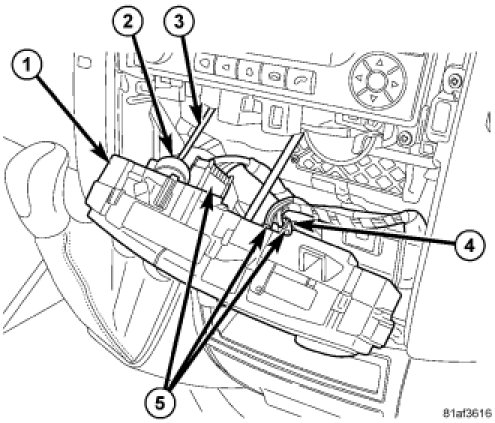 1
2
3
4
5
81af3616