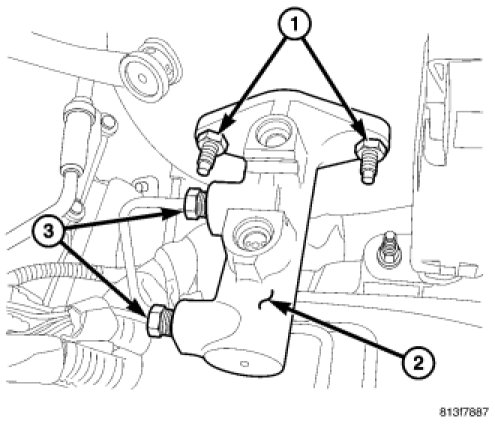 1
3
2
813f7887