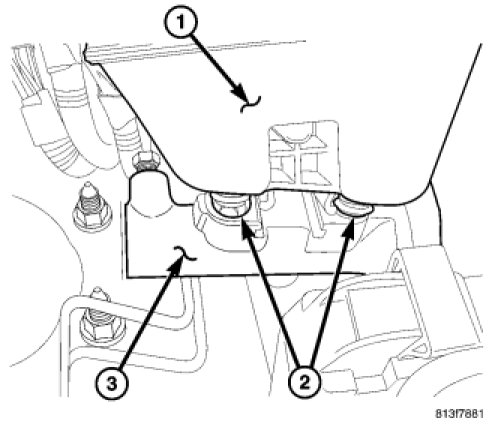 1

3

2

813f7881