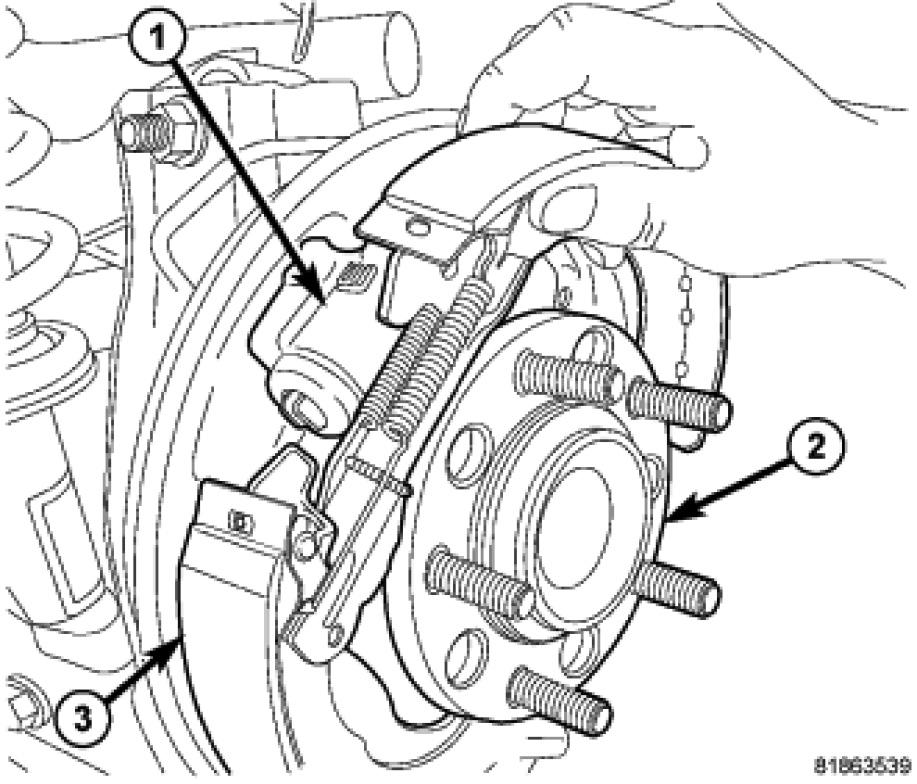 1
2
3
81863539