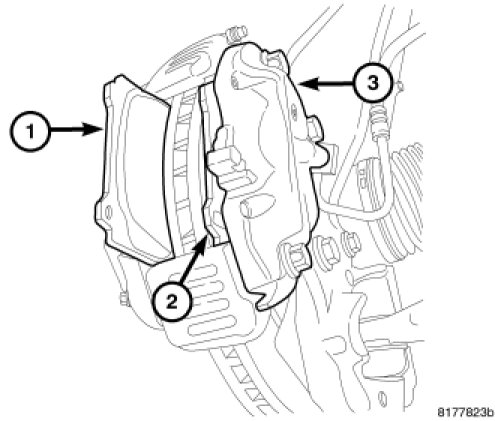 1
2
3
8177823b