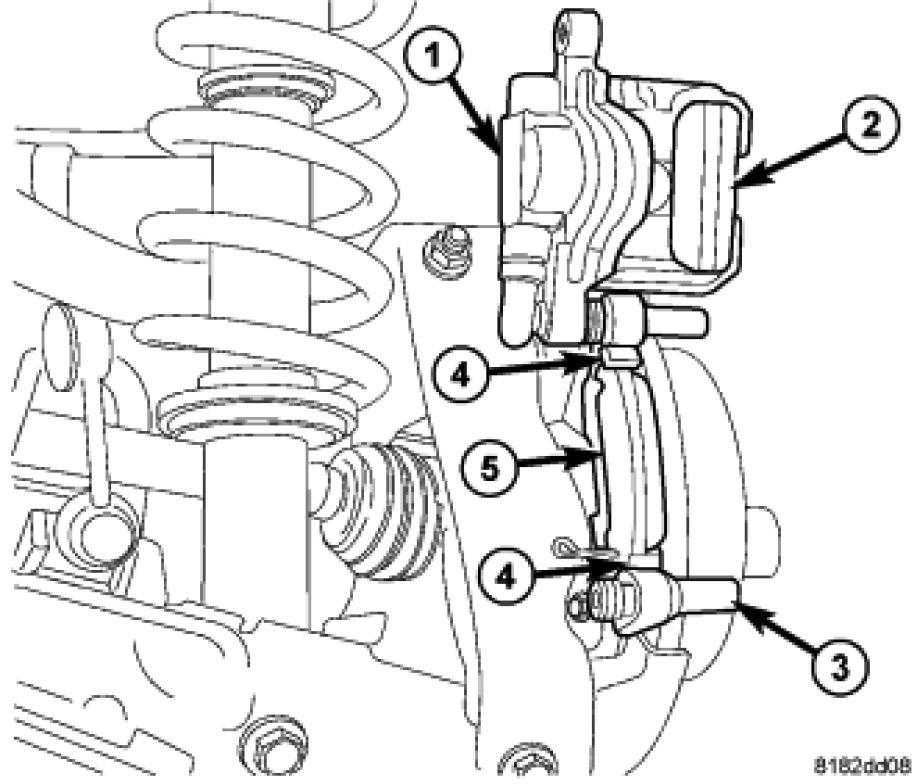 1
2
4
5
4
3
8182dd08