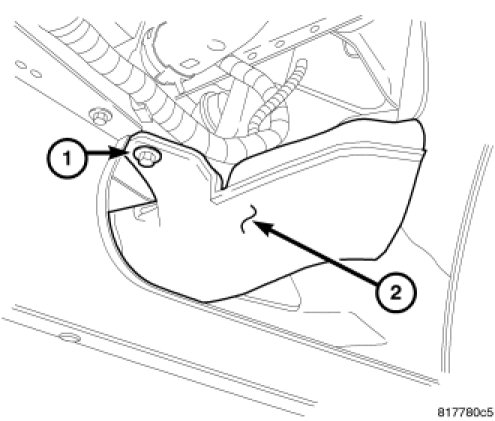 1
2
817780c5