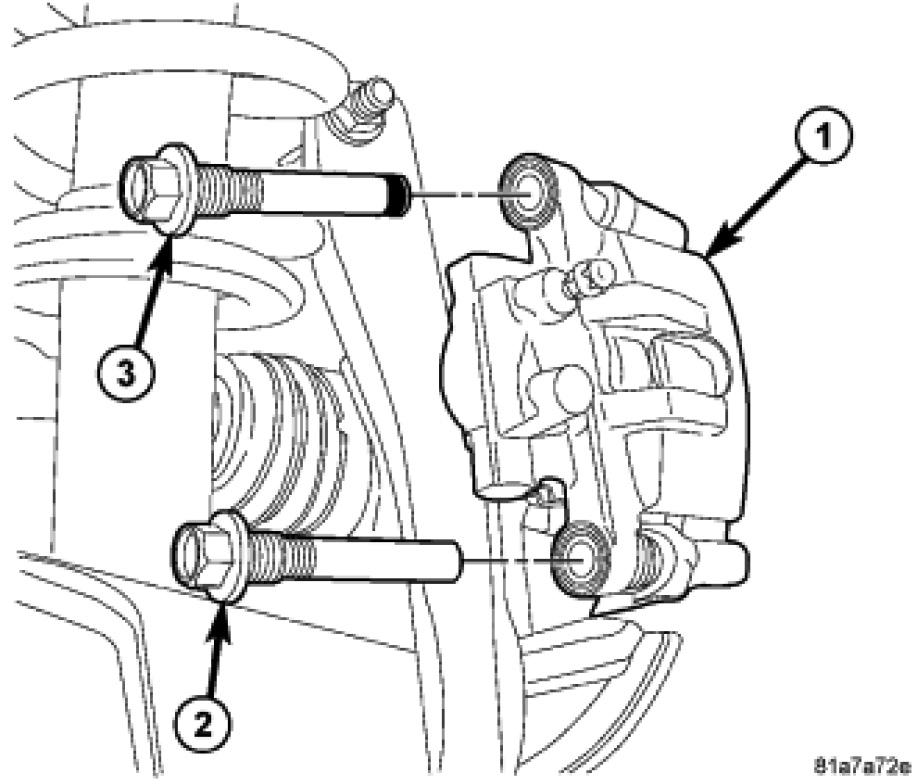 1
3
2
81a7a72e