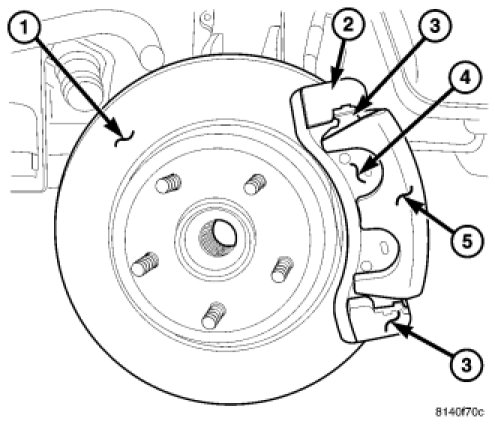 1
2
3
4
5
3
8140f70c