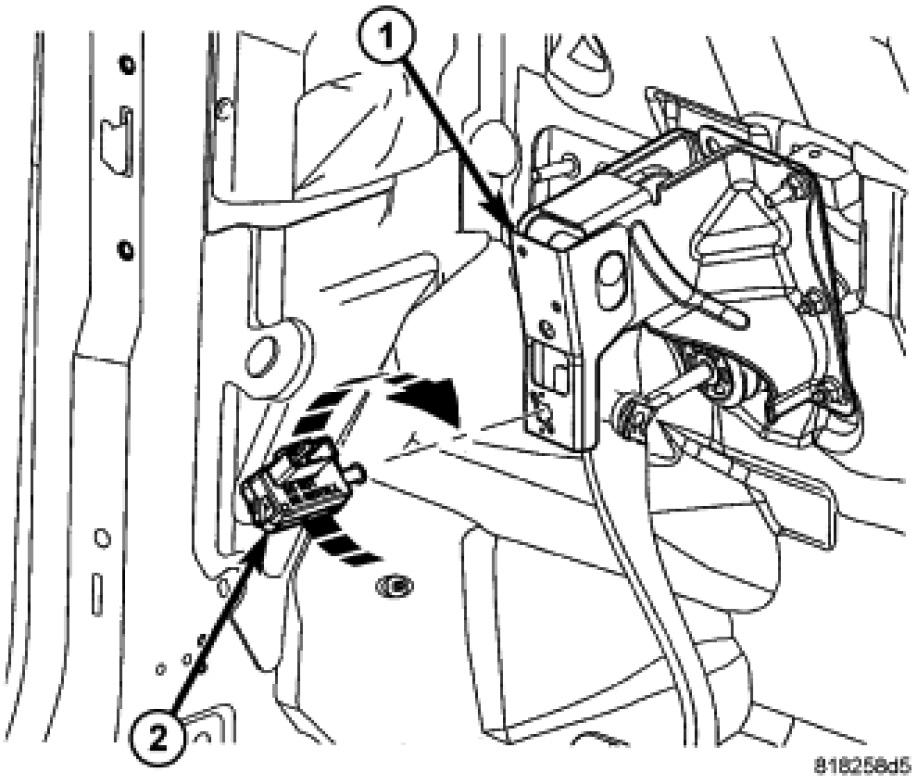 1
2
818258d5