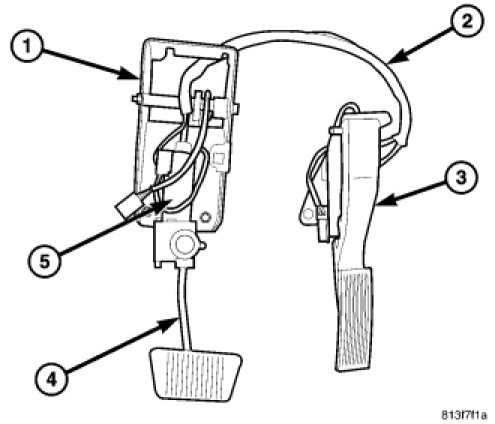 1

2

3

5

4

813f7f1a