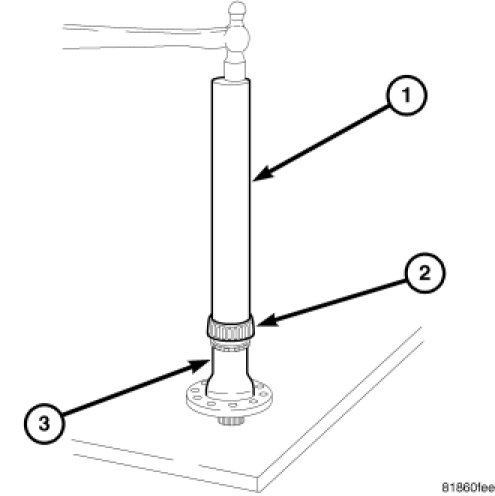 1
2
3
81860fee