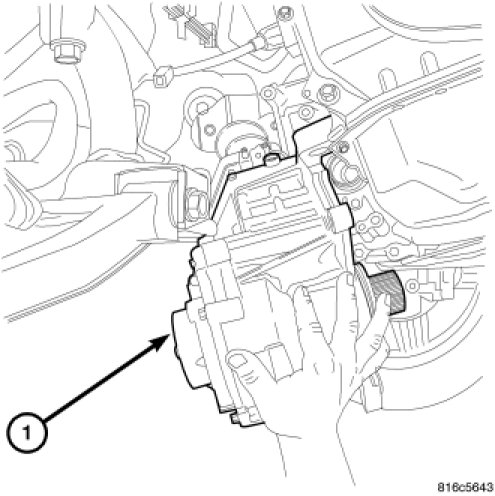 1

816c5643