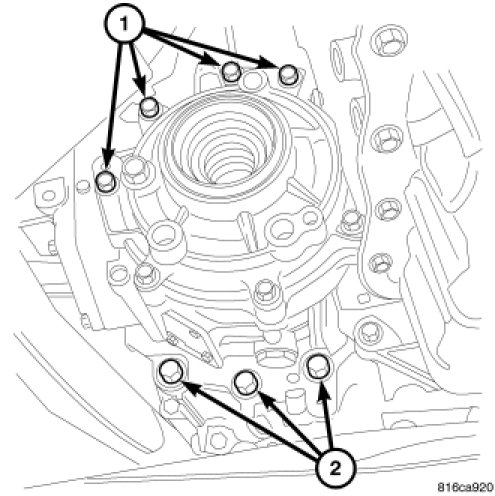 1

2

816ca920