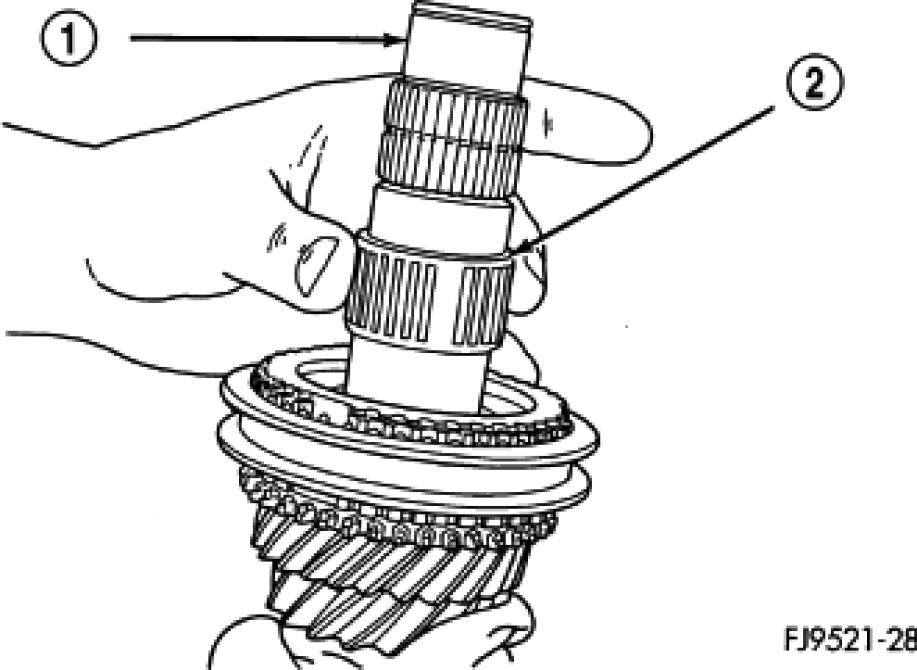 1
2
FJ9521-28