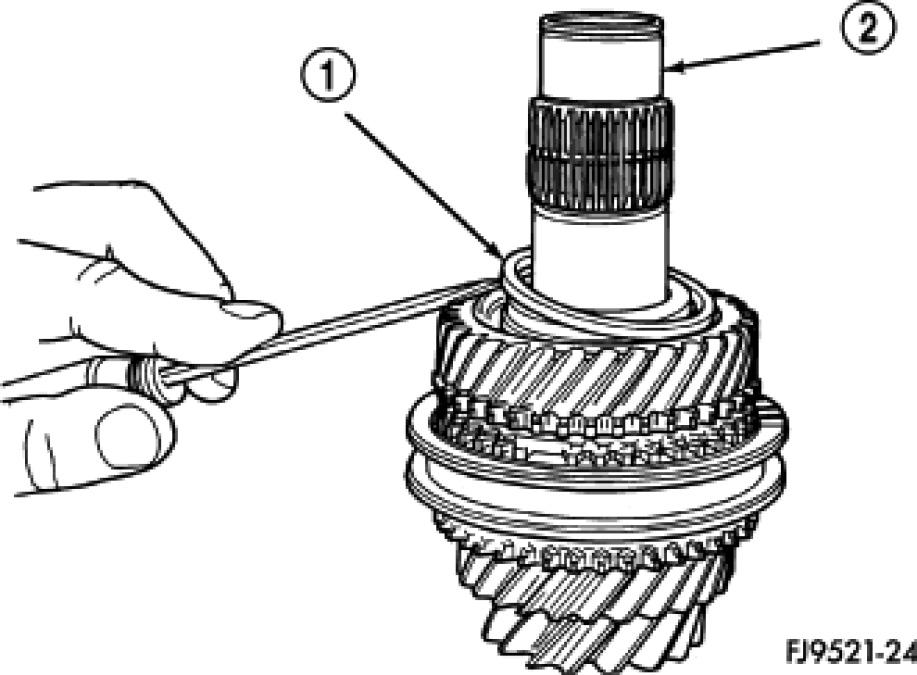 1
2
FJ9521-24